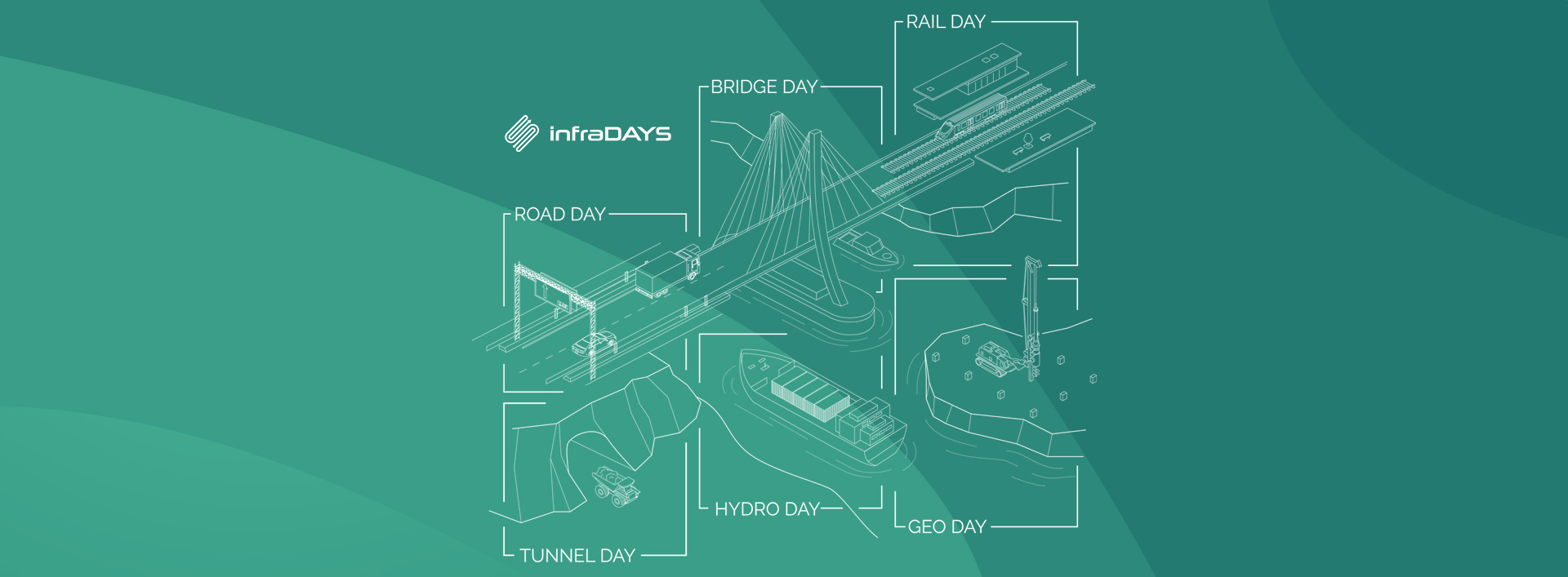 infraDAYS

RAIL DAY

BRIDGE DAY

ROAD DAY

HYDRO DAY

GEO DAY

TUNNEL DAY